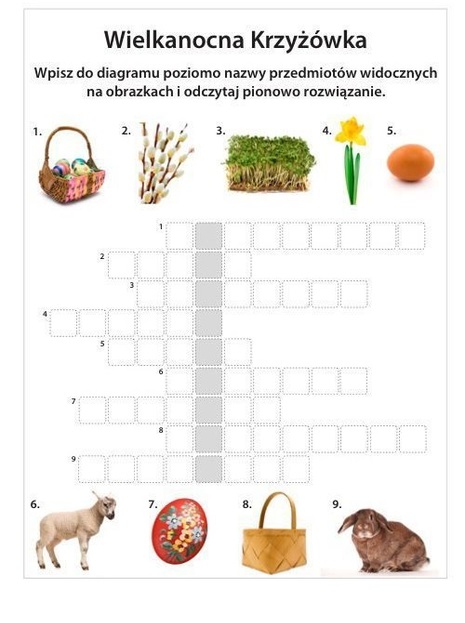 Wielkanocna Krzyżówka

Wpisz do diagramu poziomo nazwy przedmiotów widocznych na obrazkach i odczytaj pionowo rozwiązanie.

1.
2.
3.
4.
5.

1
2
3
4
5
6
7
8
9

6.
7.
8.
9.